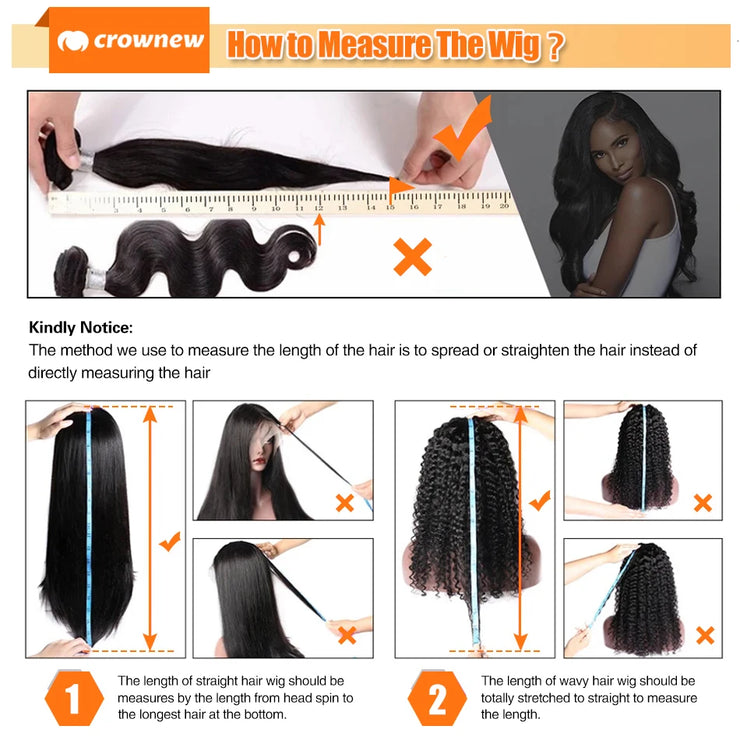 crownew How to Measure The Wig ?

3 4 5 6 7 8 9 10 11 12 13 14 15 16 17 18 19 20

Kindly Notice:
The method we use to measure the length of the hair is to spread or straighten the hair instead of directly measuring the hair

1 The length of straight hair wig should be measures by the length from head spin to the longest hair at the bottom.

2 The length of wavy hair wig should be totally stretched to straight to measure the length.