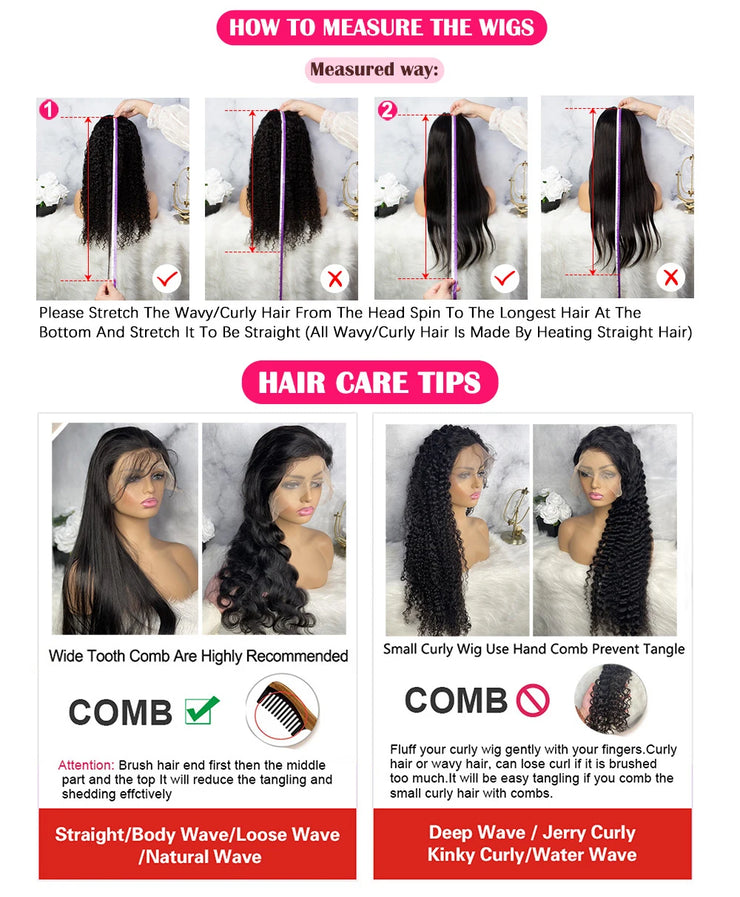 HOW TO MEASURE THE WIGS

Measured way:

1

2

Please Stretch The Wavy/Curly Hair From The Head Spin To The Longest Hair At The Bottom And Stretch It To Be Straight (All Wavy/Curly Hair Is Made By Heating Straight Hair)

HAIR CARE TIPS

Wide Tooth Comb Are Highly Recommended

COMB

Attention: Brush hair end first then the middle part and the top It will reduce the tangling and shedding effctively

Straight/Body Wave/Loose Wave /Natural Wave

Small Curly Wig Use Hand Comb Prevent Tangle

COMB

Fluff your curly wig gently with your fingers.Curly hair or wavy hair, can lose curl if it is brushed too much.It will be easy tangling if you comb the small curly hair with combs.

Deep Wave / Jerry Curly Kinky Curly/Water Wave