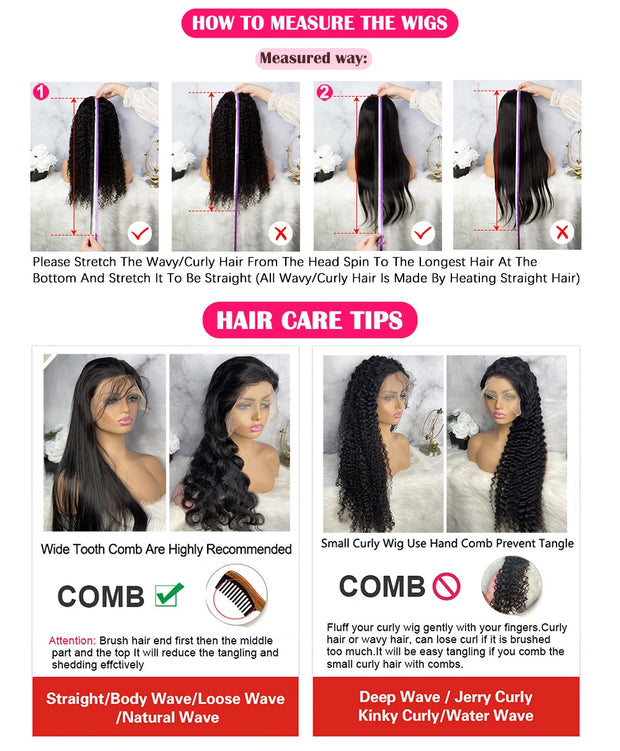 HOW TO MEASURE THE WIGS

Measured way:

1

2

Please Stretch The Wavy/Curly Hair From The Head Spin To The Longest Hair At The Bottom And Stretch It To Be Straight (All Wavy/Curly Hair Is Made By Heating Straight Hair)

HAIR CARE TIPS

Wide Tooth Comb Are Highly Recommended

COMB

Attention: Brush hair end first then the middle part and the top It will reduce the tangling and shedding effctively

Straight/Body Wave/Loose Wave /Natural Wave

Small Curly Wig Use Hand Comb Prevent Tangle

COMB

Fluff your curly wig gently with your fingers.Curly hair or wavy hair, can lose curl if it is brushed too much.It will be easy tangling if you comb the small curly hair with combs.

Deep Wave / Jerry Curly Kinky Curly/Water Wave