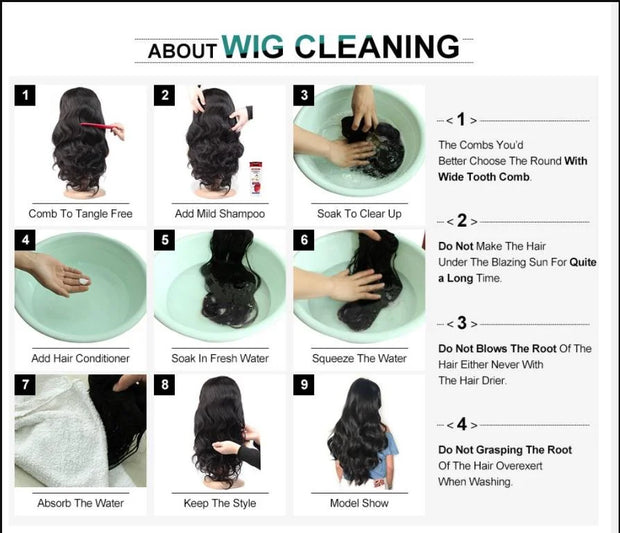 ABOUT WIG CLEANING

1

Comb To Tangle Free

2

Add Mild Shampoo

3

Soak To Clear Up

4

Add Hair Conditioner

5

Soak In Fresh Water

6

Squeeze The Water

7

Absorb The Water

8

Keep The Style

9

Model Show

< 1 >

The Combs You'd Better Choose The Round With Wide Tooth Comb.

< 2 >

Do Not Make The Hair Under The Blazing Sun For Quite a Long Time.

< 3 >

Do Not Blows The Root Of The Hair Either Never With The Hair Drier.

< 4 >

Do Not Grasping The Root Of The Hair Overexert When Washing.