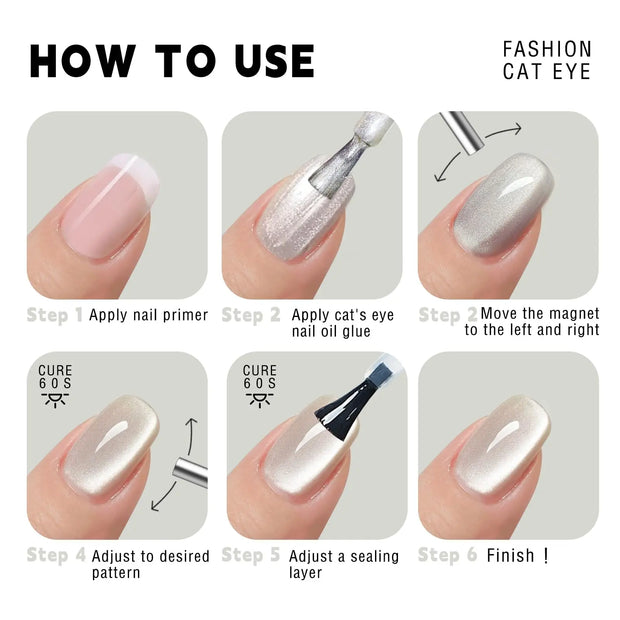 HOW TO USE

FASHION CAT EYE

Step 1 Apply nail primer

Step 2 Apply cat's eye nail oil glue

Step 2 Move the magnet to the left and right

CURE 60S

Step 4 Adjust to desired pattern

CURE 60S

Step 5 Adjust a sealing layer

Step 6 Finish !