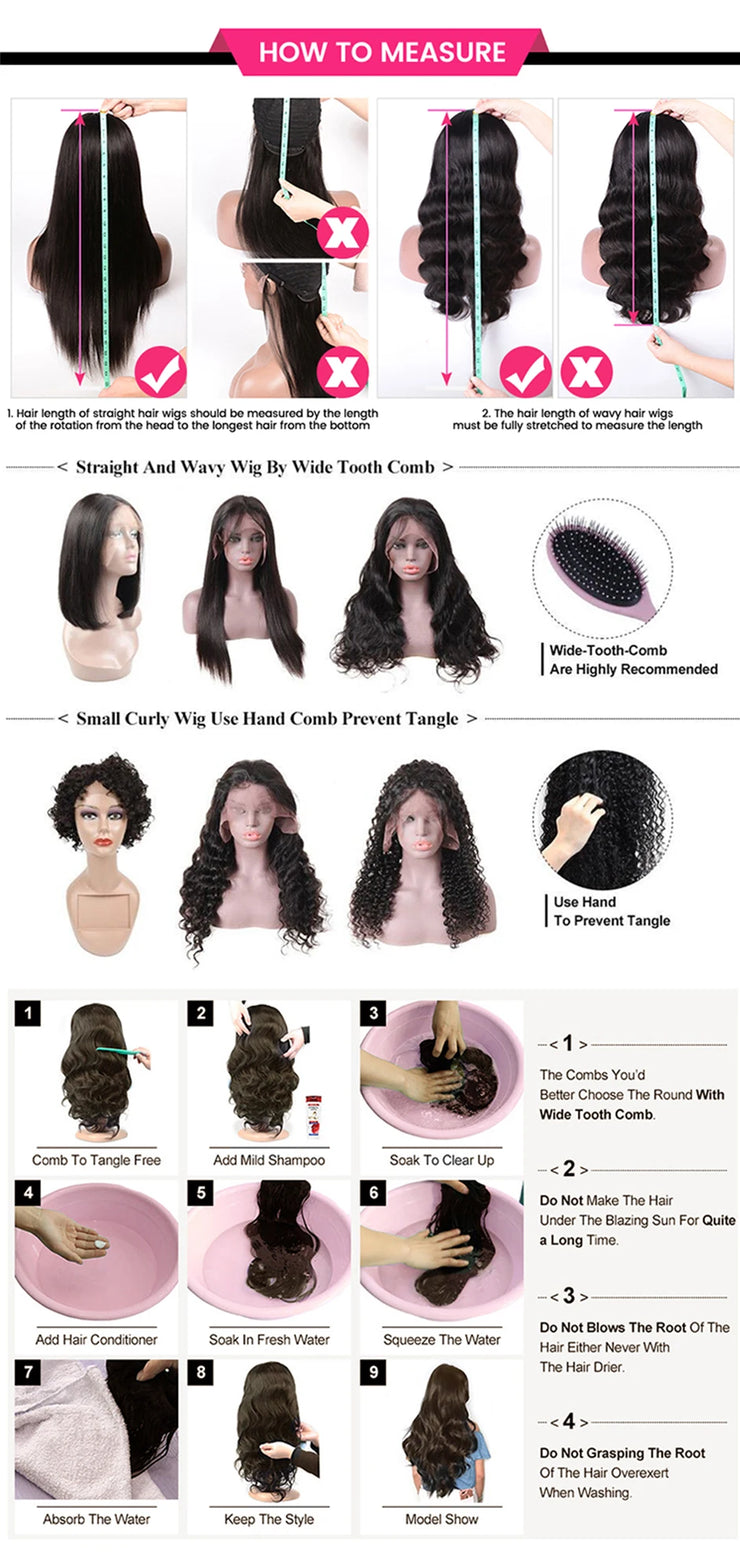 HOW TO MEASURE

1. Hair length of straight hair wigs should be measured by the length of the rotation from the head to the longest hair from the bottom

2. The hair length of wavy hair wigs must be fully stretched to measure the length

< Straight And Wavy Wig By Wide Tooth Comb >

Wide-Tooth-Comb Are Highly Recommended

< Small Curly Wig Use Hand Comb Prevent Tangle >

Use Hand To Prevent Tangle

1 Comb To Tangle Free

2 Add Mild Shampoo

3 Soak To Clear Up

4 Add Hair Conditioner

5 Soak In Fresh Water

6 Squeeze The Water

7 Absorb The Water

8 Keep The Style

9 Model Show

< 1 >
The Combs You'd Better Choose The Round With Wide Tooth Comb.

< 2 >
Do Not Make The Hair Under The Blazing Sun For Quite a Long Time.

< 3 >
Do Not Blows The Root Of The Hair Either Never With The Hair Drier.

< 4 >
Do Not Grasping The Root Of The Hair Overexert When Washing.